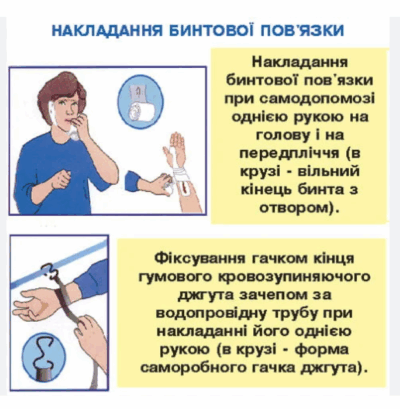 НАКЛАДАННЯ БИНТОВОЇ ПОВ'ЯЗКИ

Накладання бинтової пов'язки при самодопомозі однією рукою на голову і на передпліччя (в крузі - вільний кінець бинта з отвором).

Фіксування гачком кінця гумового кровозупиняючого джгута зачепом за водопровідну трубу при накладанні його однією рукою (в крузі - форма саморобного гачка джгута).